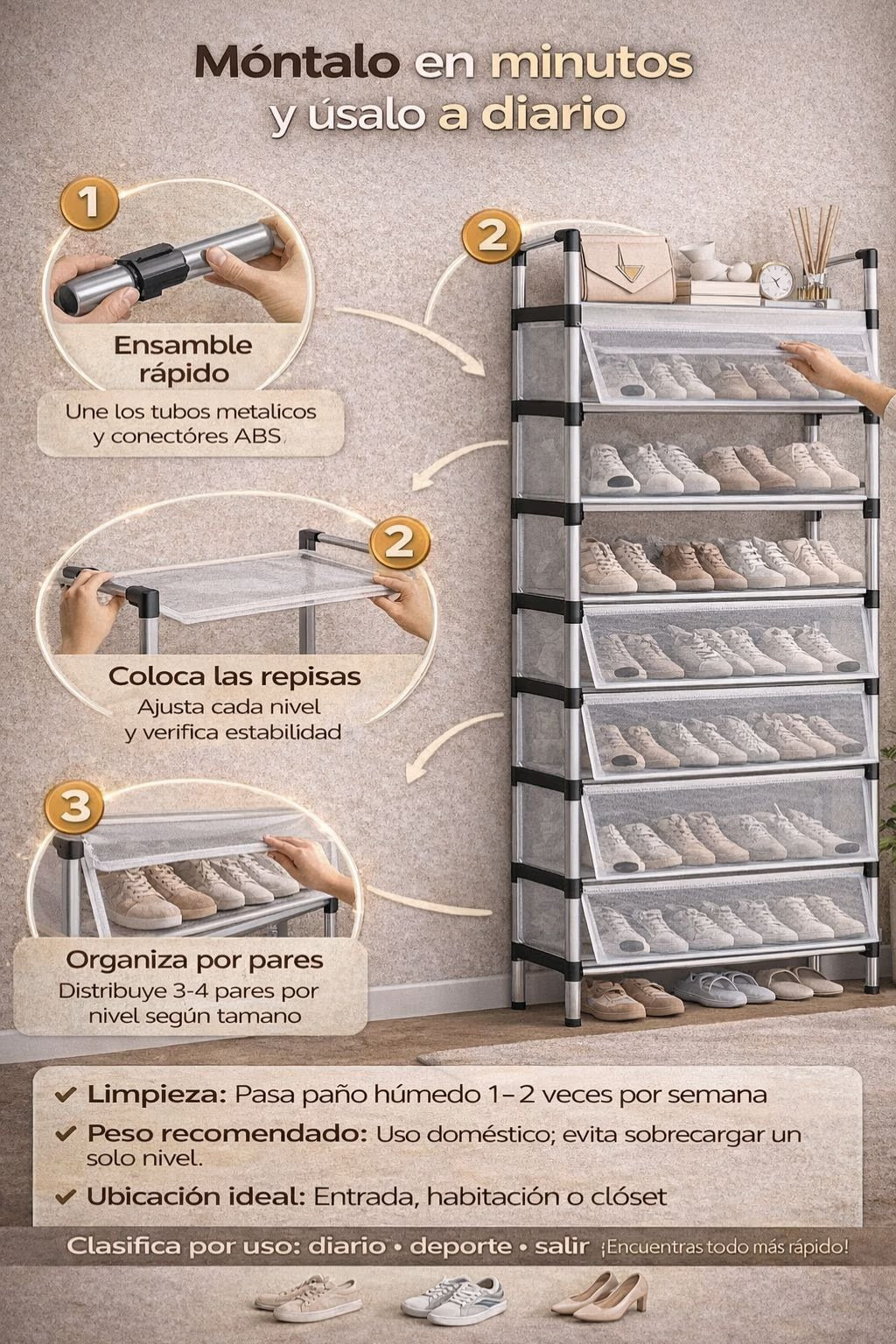 Móntalo en minutos y úsalo a diario

1

Ensamble rápido

Une los tubos metalicos y conectóres ABS

2

2

Coloca las repisas

Ajusta cada nivel y verifica estabilidad

3

Organiza por pares

Distribuye 3-4 pares por nivel según tamano

✔ Limpieza: Pasa paño húmedo 1–2 veces por semana

✔ Peso recomendado: Uso doméstico; evita sobrecargar un solo nivel.

✔ Ubicación ideal: Entrada, habitación o clóset

Clasifica por uso: diario • deporte • salir ¡Encuentras todo más rápido!